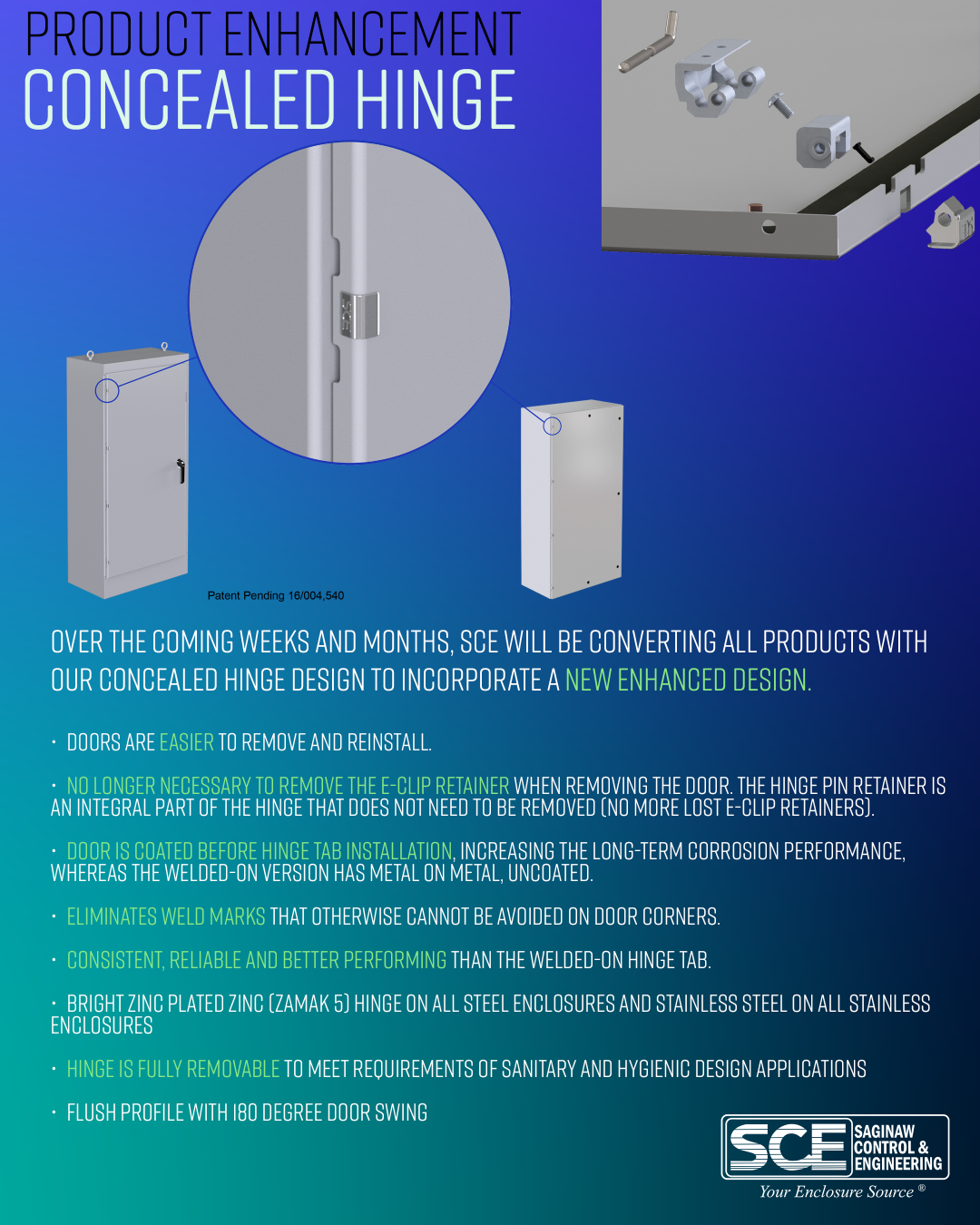 PRODUCT ENHANCEMENT
CONCEALED HINGE

Patent Pending 16/004,540

OVER THE COMING WEEKS AND MONTHS, SCE WILL BE CONVERTING ALL PRODUCTS WITH OUR CONCEALED HINGE DESIGN TO INCORPORATE A NEW ENHANCED DESIGN.

· DOORS ARE EASIER TO REMOVE AND REINSTALL.

· NO LONGER NECESSARY TO REMOVE THE E-CLIP RETAINER WHEN REMOVING THE DOOR. THE HINGE PIN RETAINER IS AN INTEGRAL PART OF THE HINGE THAT DOES NOT NEED TO BE REMOVED (NO MORE LOST E-CLIP RETAINERS).

· DOOR IS COATED BEFORE HINGE TAB INSTALLATION, INCREASING THE LONG-TERM CORROSION PERFORMANCE, WHEREAS THE WELDED-ON VERSION HAS METAL ON METAL, UNCOATED.

· ELIMINATES WELD MARKS THAT OTHERWISE CANNOT BE AVOIDED ON DOOR CORNERS.

· CONSISTENT, RELIABLE AND BETTER PERFORMING THAN THE WELDED-ON HINGE TAB.

· BRIGHT ZINC PLATED ZINC (ZAMAK 5) HINGE ON ALL STEEL ENCLOSURES AND STAINLESS STEEL ON ALL STAINLESS ENCLOSURES

· HINGE IS FULLY REMOVABLE TO MEET REQUIREMENTS OF SANITARY AND HYGIENIC DESIGN APPLICATIONS

· FLUSH PROFILE WITH 180 DEGREE DOOR SWING

SCE SAGINAW CONTROL & ENGINEERING
Your Enclosure Source ®